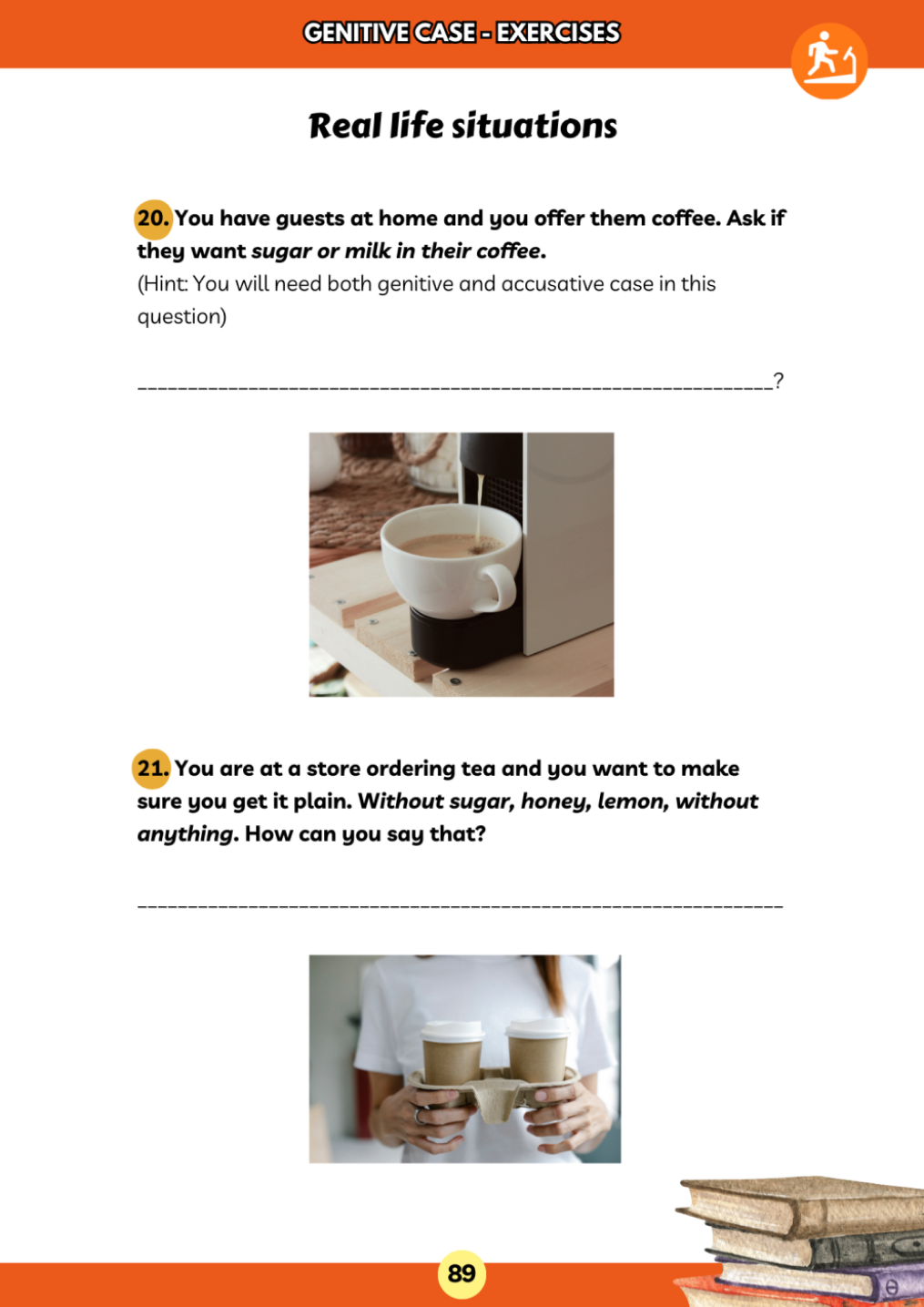 GENITIVE CASE - EXERCISES

Real life situations

20. You have guests at home and you offer them coffee. Ask if they want sugar or milk in their coffee.
(Hint: You will need both genitive and accusative case in this question)

____________________________________________________________?

21. You are at a store ordering tea and you want to make sure you get it plain. Without sugar, honey, lemon, without anything. How can you say that?

____________________________________________________________

89